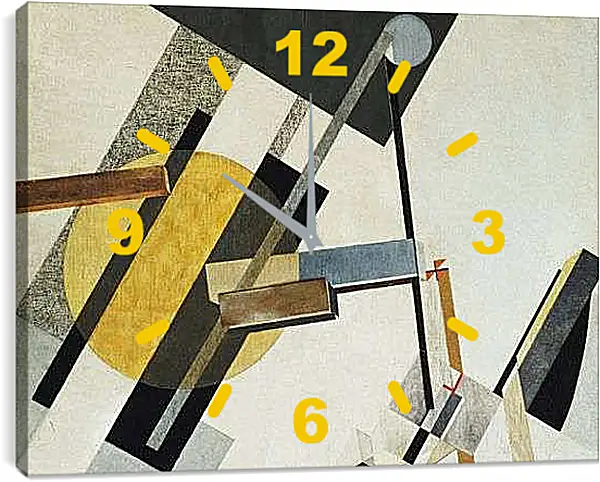 12
9
3
6