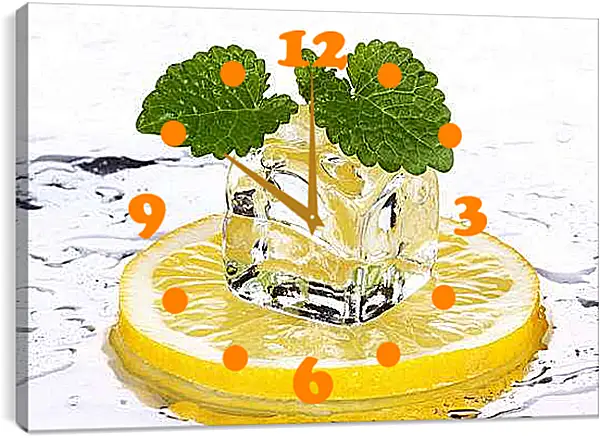 12
9
3
6