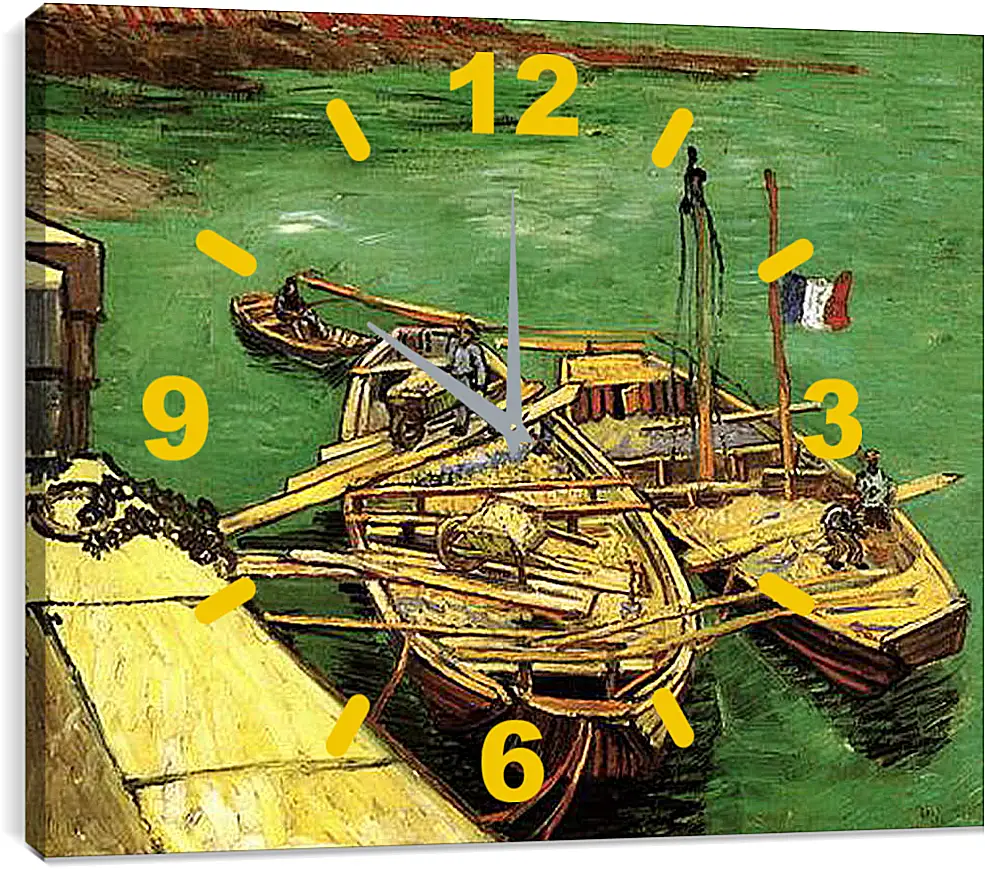 12
3
6
9